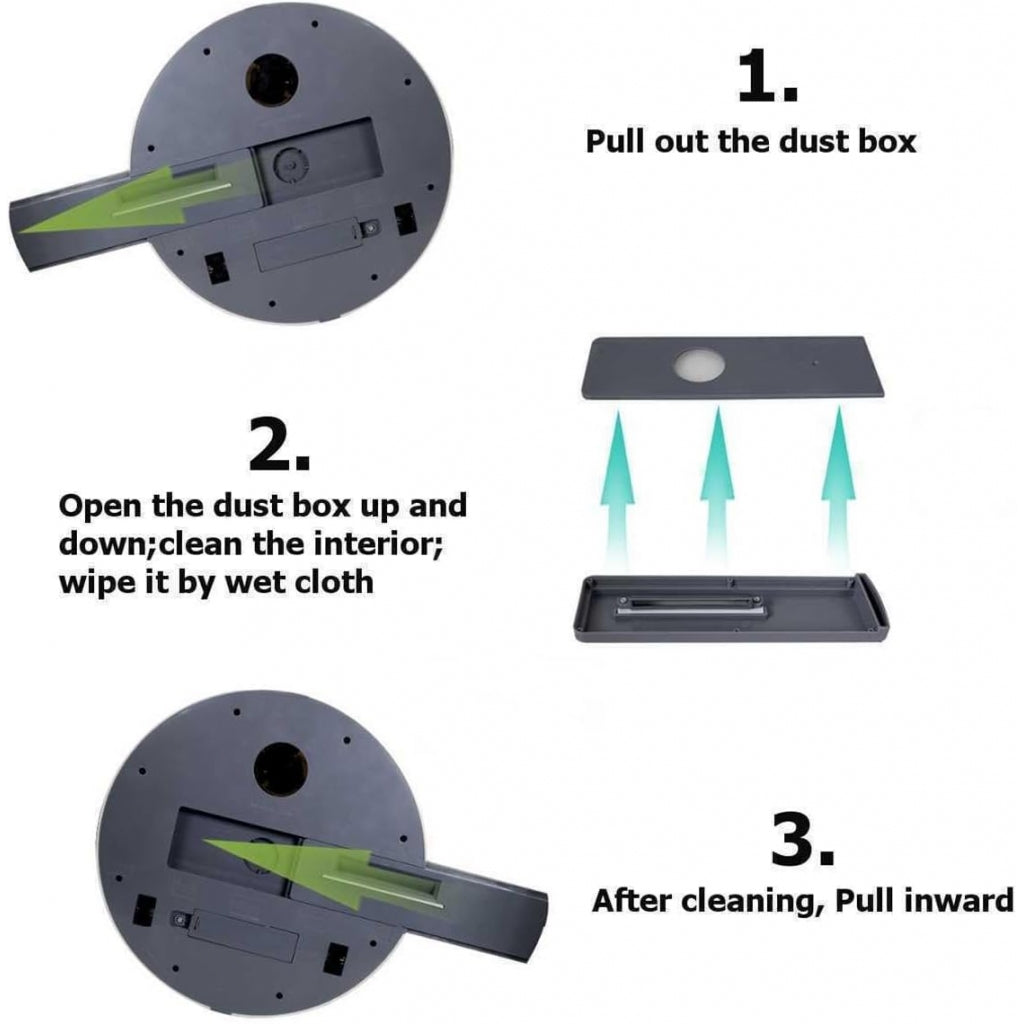 1.
Pull out the dust box

2.
Open the dust box up and down;clean the interior; wipe it by wet cloth

3.
After cleaning, Pull inward